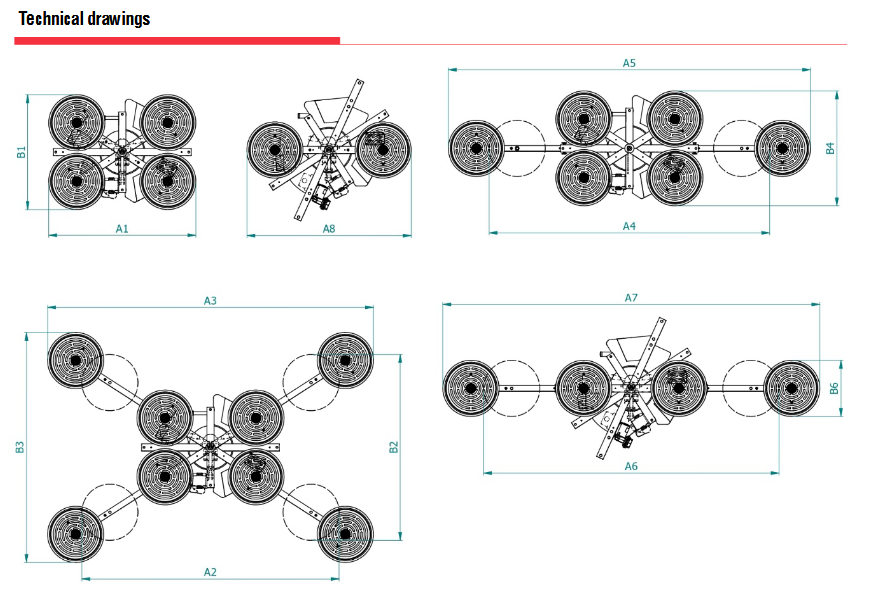 Technical drawings

B1

A1

A8

A5

B4

A4

A3

B3

B2

A2

A7

B6

A6